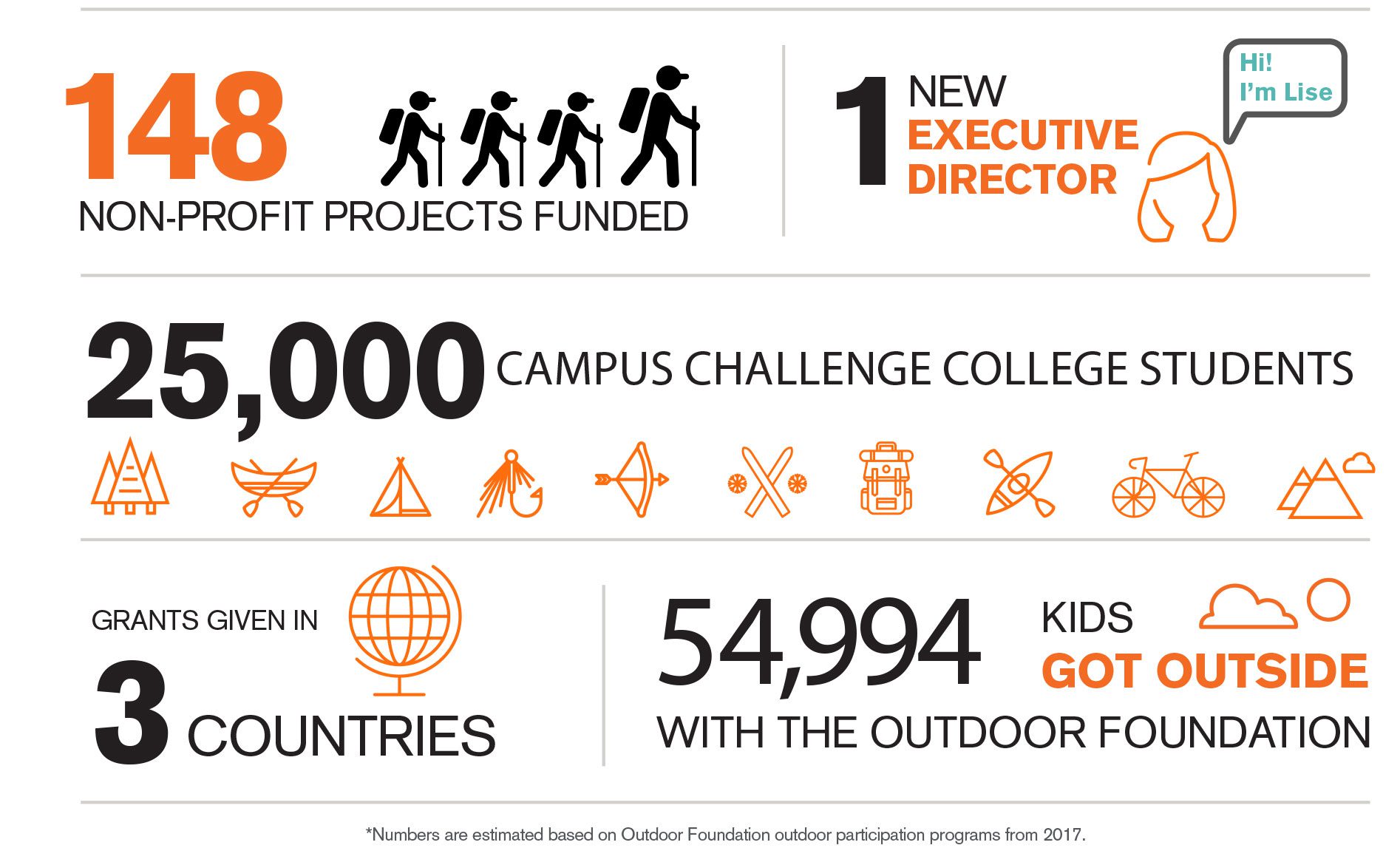 148
NON-PROFIT PROJECTS FUNDED

1 NEW
EXECUTIVE DIRECTOR

Hi!
I'm Lise

25,000 CAMPUS CHALLENGE COLLEGE STUDENTS

GRANTS GIVEN IN
3 COUNTRIES

54,994 KIDS
GOT OUTSIDE
WITH THE OUTDOOR FOUNDATION

*Numbers are estimated based on Outdoor Foundation outdoor participation programs from 2017.